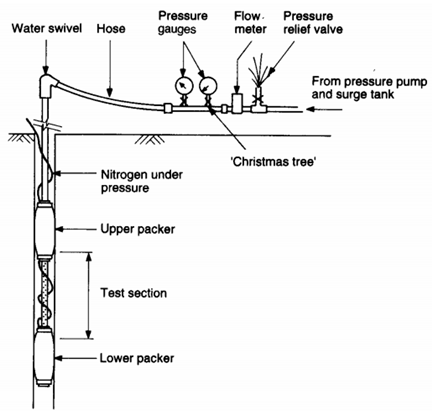 Water swivel
Hose
Pressure gauges
Flow meter
Pressure relief valve
From pressure pump and surge tank
'Christmas tree'
Nitrogen under pressure
Upper packer
Test section
Lower packer